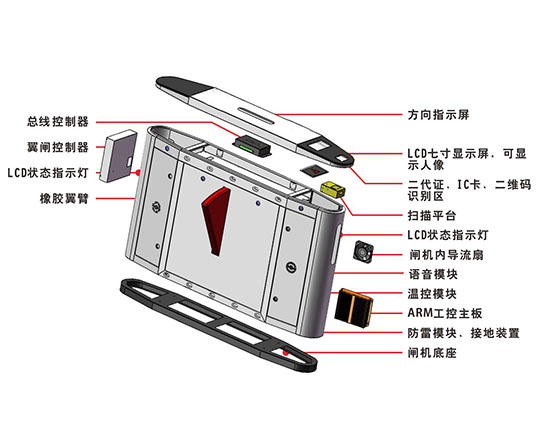 总线控制器

翼闸控制器

LCD状态指示灯

橡胶翼臂

方向指示屏

LCD七寸显示屏，可显示人像

二代证、IC卡、二维码识别区

扫描平台

LCD状态指示灯

闸机内导流扇

语音模块

温控模块

ARM工控主板

防雷模块、接地装置

闸机底座